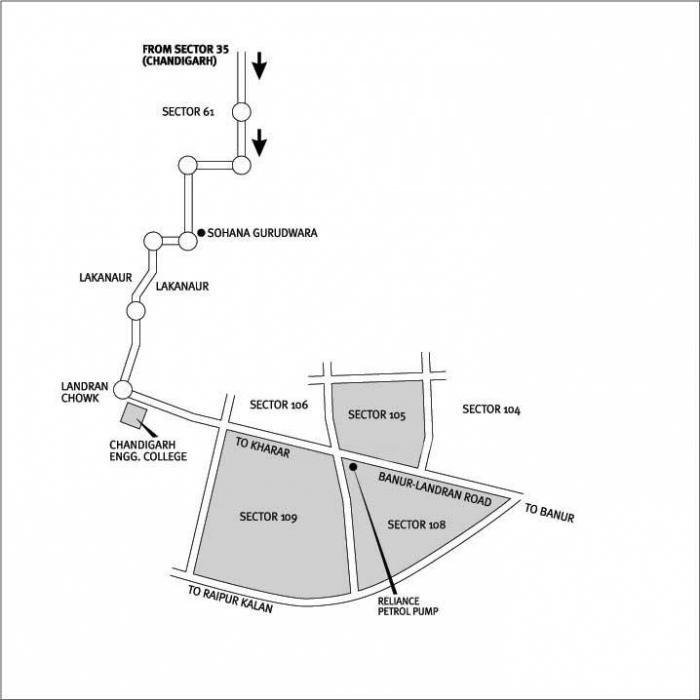 FROM SECTOR 35
(CHANDIGARH)

SECTOR 61

SOHANA GURUDWARA

LAKANAUR

LAKANAUR

LANDRAN
CHOWK

CHANDIGARH
ENGG. COLLEGE

SECTOR 106

SECTOR 105

SECTOR 104

TO KHARAR

BANUR-LANDRAN ROAD

TO BANUR

SECTOR 109

SECTOR 108

TO RAIPUR KALAN

RELIANCE
PETROL PUMP